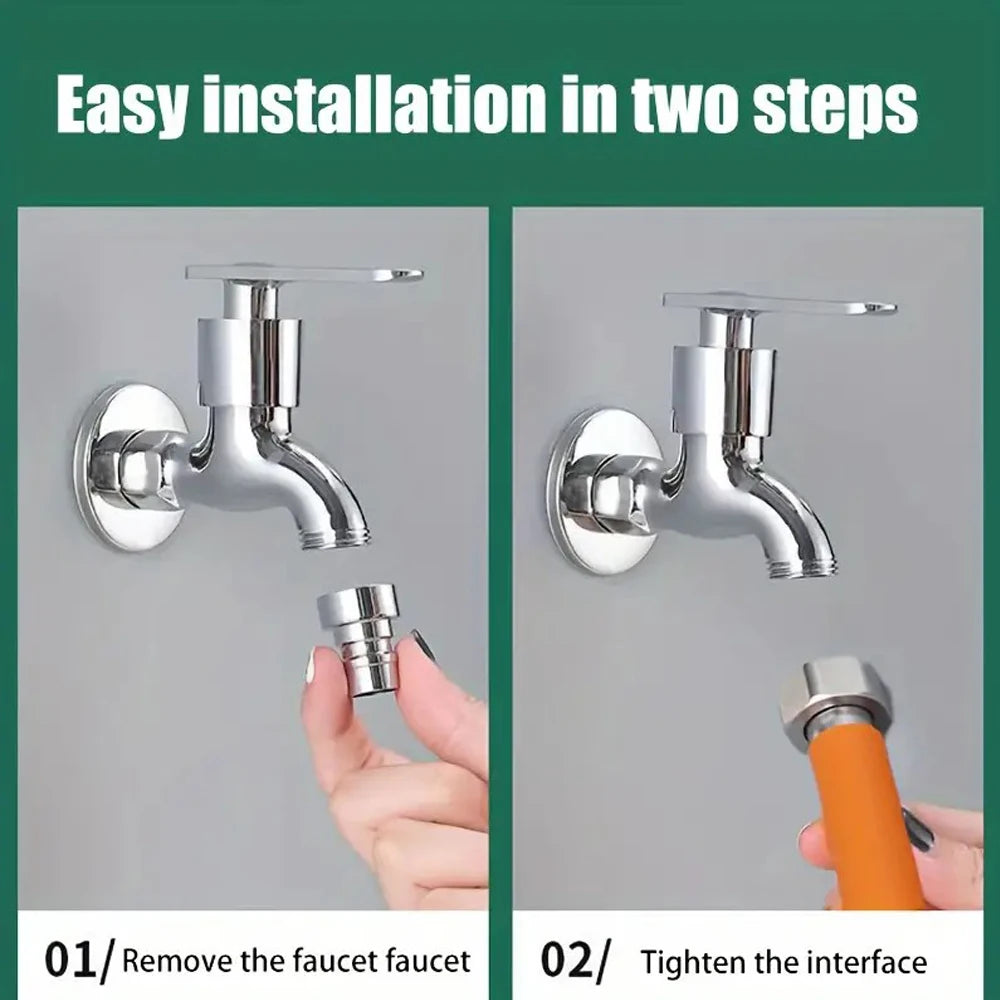 Easy installation in two steps

01/ Remove the faucet faucet

02/ Tighten the interface